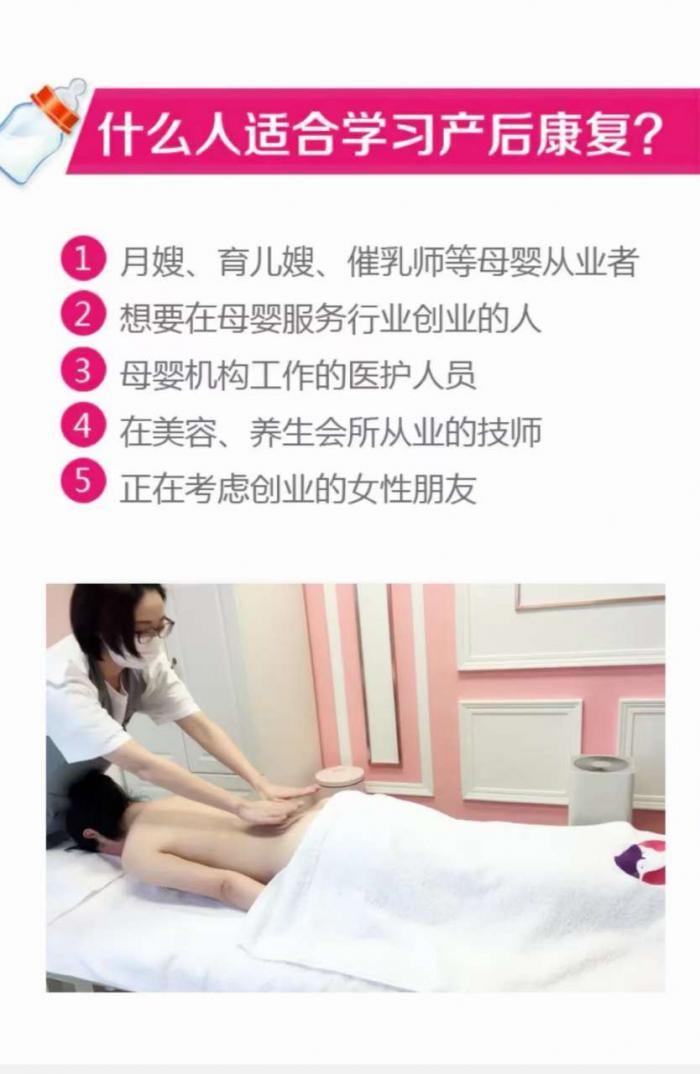 什么人适合学习产后康复？

1 月嫂、育儿嫂、催乳师等母婴从业者
2 想要在母婴服务行业创业的人
3 母婴机构工作的医护人员
4 在美容、养生会所从业的技师
5 正在考虑创业的女性朋友